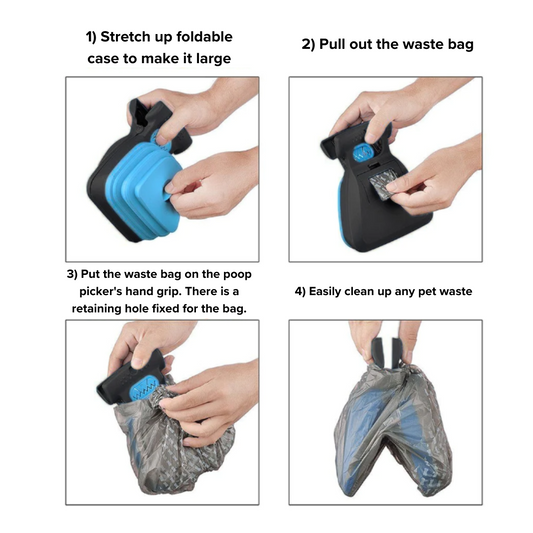 1) Stretch up foldable case to make it large

2) Pull out the waste bag

3) Put the waste bag on the poop picker's hand grip. There is a retaining hole fixed for the bag.

4) Easily clean up any pet waste