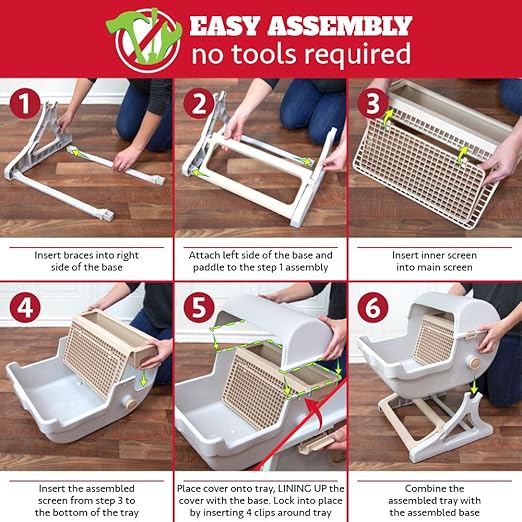 EASY ASSEMBLY
no tools required

1
Insert braces into right side of the base

2
Attach left side of the base and paddle to the step 1 assembly

3
Insert inner screen into main screen

4
Insert the assembled screen from step 3 to the bottom of the tray

5
Place cover onto tray, LINING UP the cover with the base. Lock into place by inserting 4 clips around tray

6
Combine the assembled tray with the assembled base