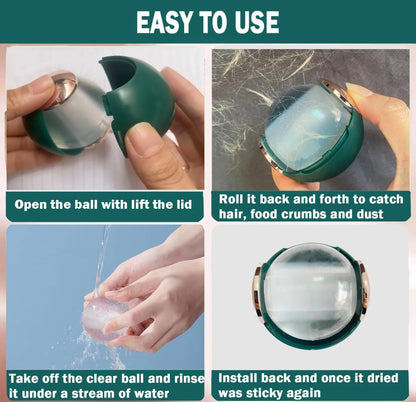 EASY TO USE

Open the ball with lift the lid

Roll it back and forth to catch hair, food crumbs and dust

Take off the clear ball and rinse it under a stream of water

Install back and once it dried was sticky again