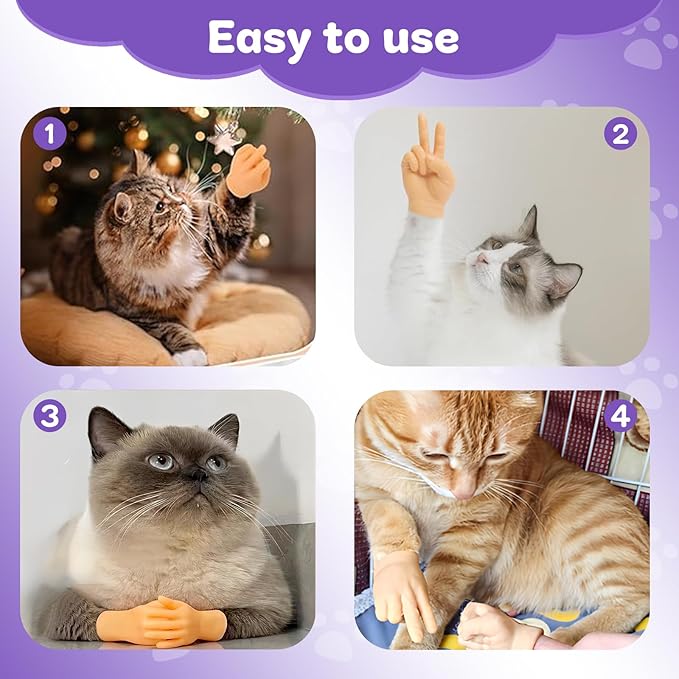 Easy to use

1

2

3

4