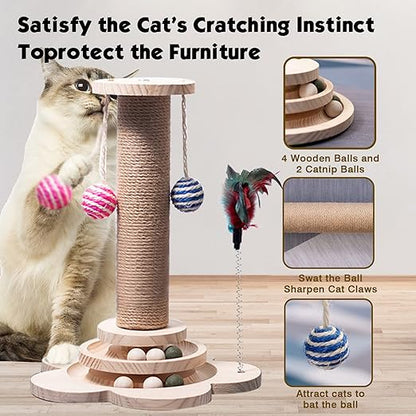 Satisfy the Cat's Cratching Instinct
Toprotect the Furniture

4 Wooden Balls and
2 Catnip Balls

Swat the Ball
Sharpen Cat Claws

Attract cats to
bat the ball