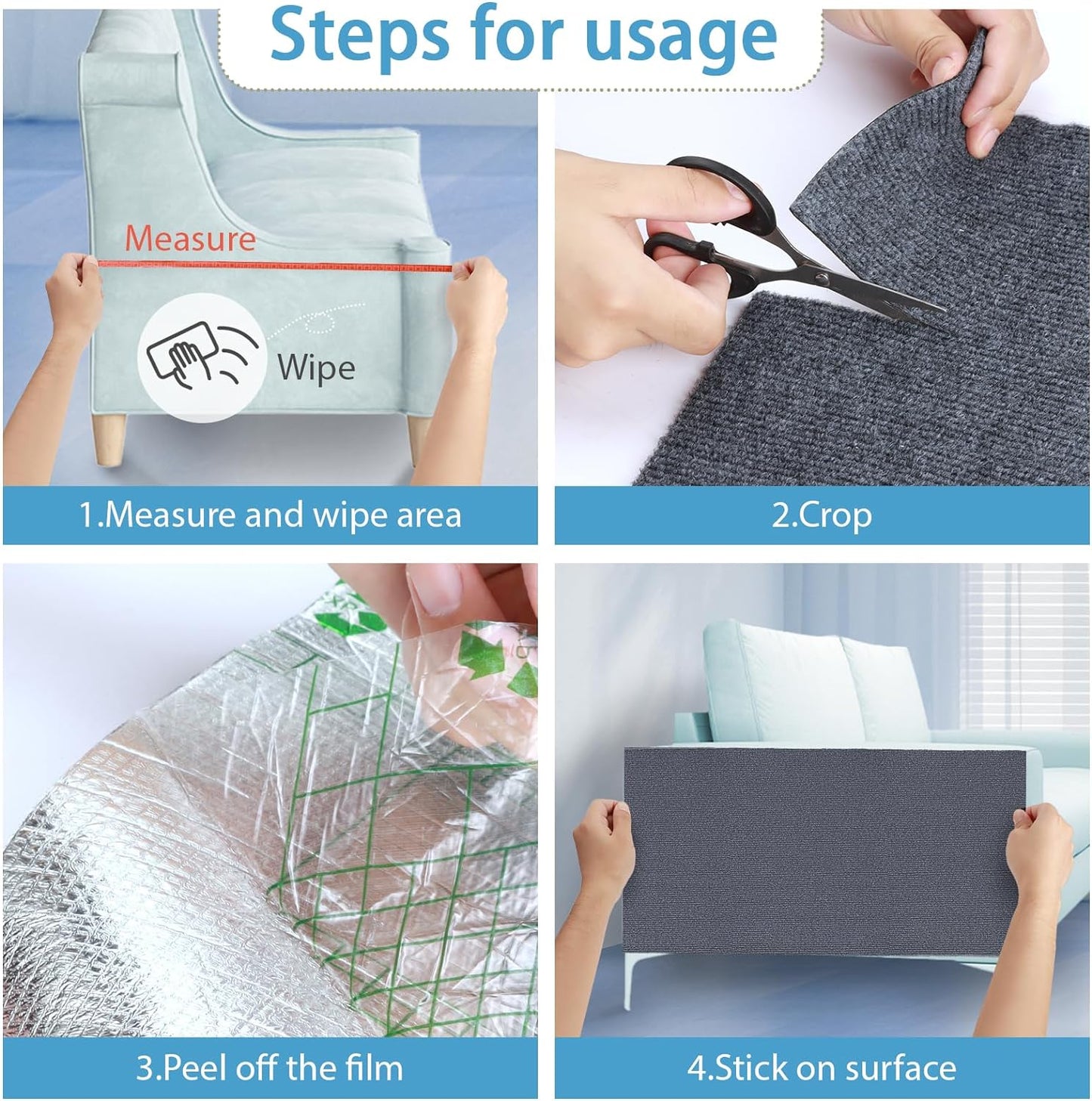 Steps for usage

Measure

Wipe

1.Measure and wipe area

2.Crop

3.Peel off the film

4.Stick on surface