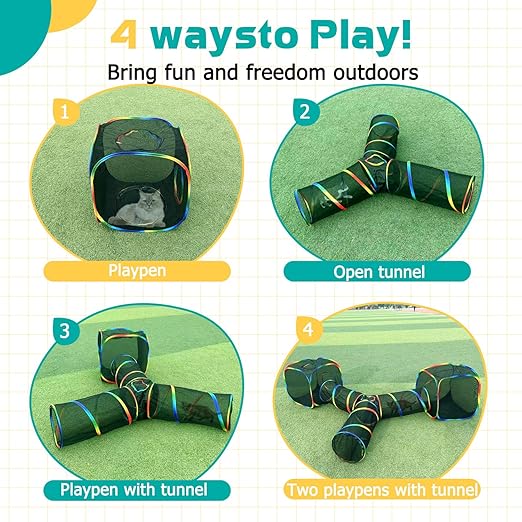 4 waysto Play!
Bring fun and freedom outdoors

1

Playpen

2

Open tunnel

3

Playpen with tunnel

4

Two playpens with tunnel