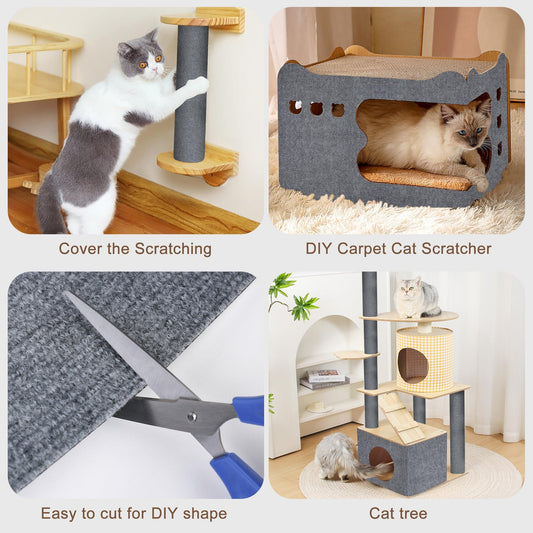 Cover the Scratching

DIY Carpet Cat Scratcher

Easy to cut for DIY shape

Cat tree