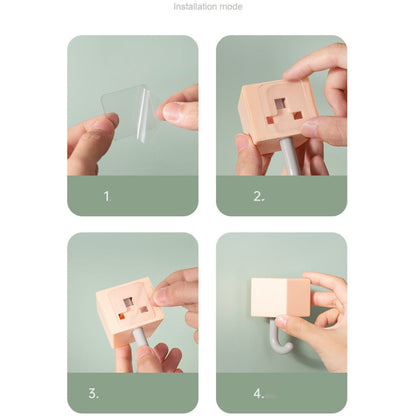 Installation mode

1.

2.

3.

4.